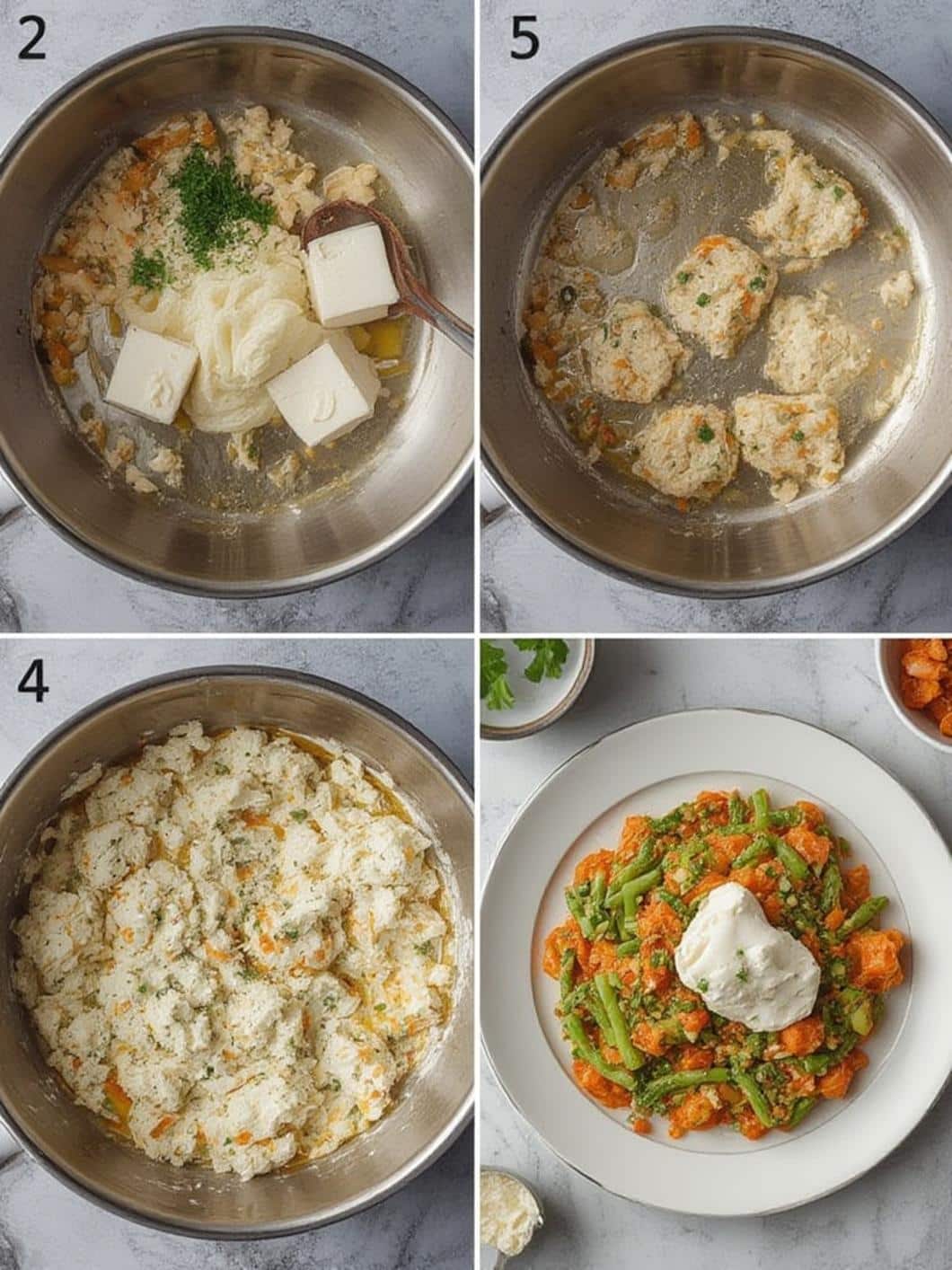 2

5

4