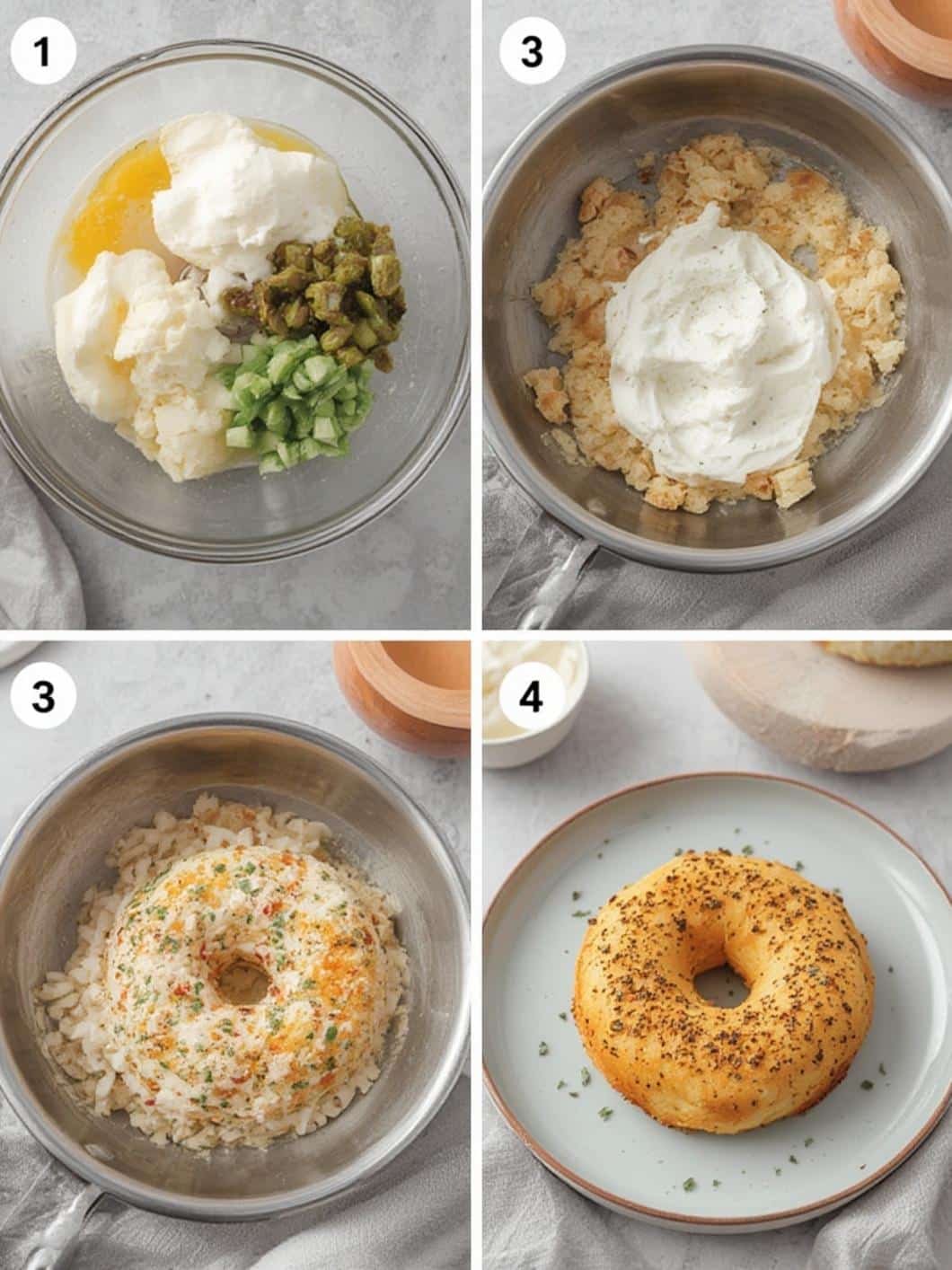 1

3

3

4